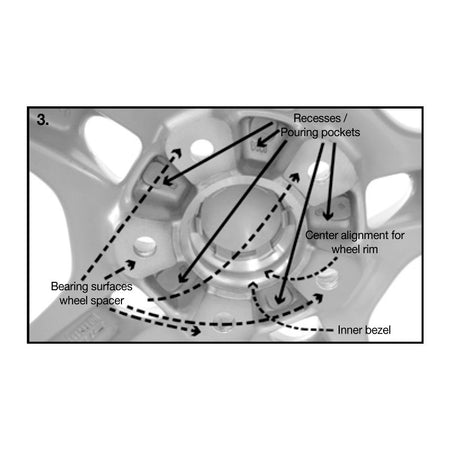 3.

Recesses / Pouring pockets

Center alignment for wheel rim

Bearing surfaces wheel spacer

Inner bezel