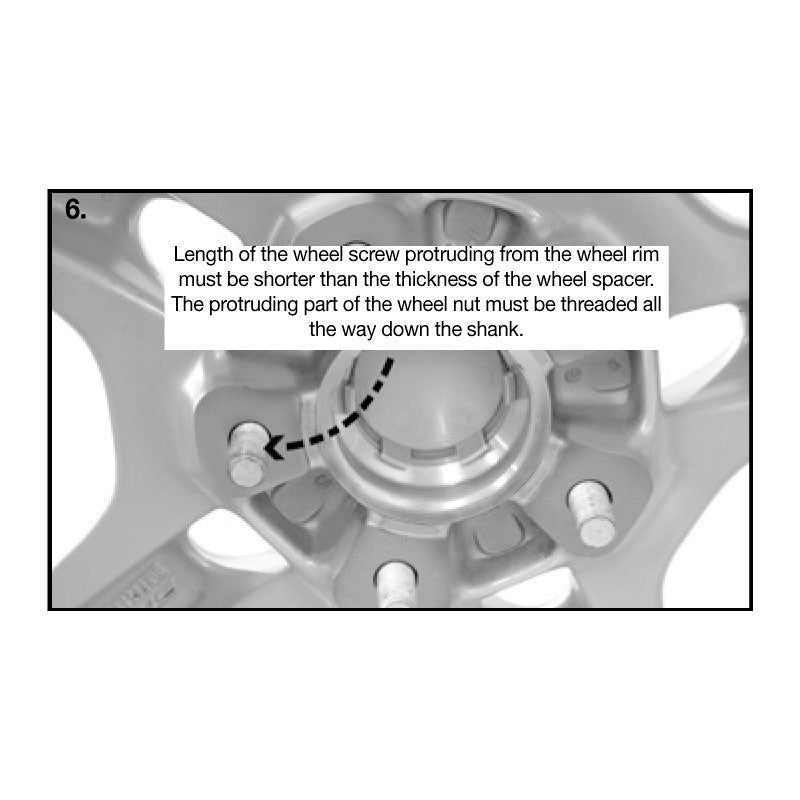 6.

Length of the wheel screw protruding from the wheel rim must be shorter than the thickness of the wheel spacer. The protruding part of the wheel nut must be threaded all the way down the shank.