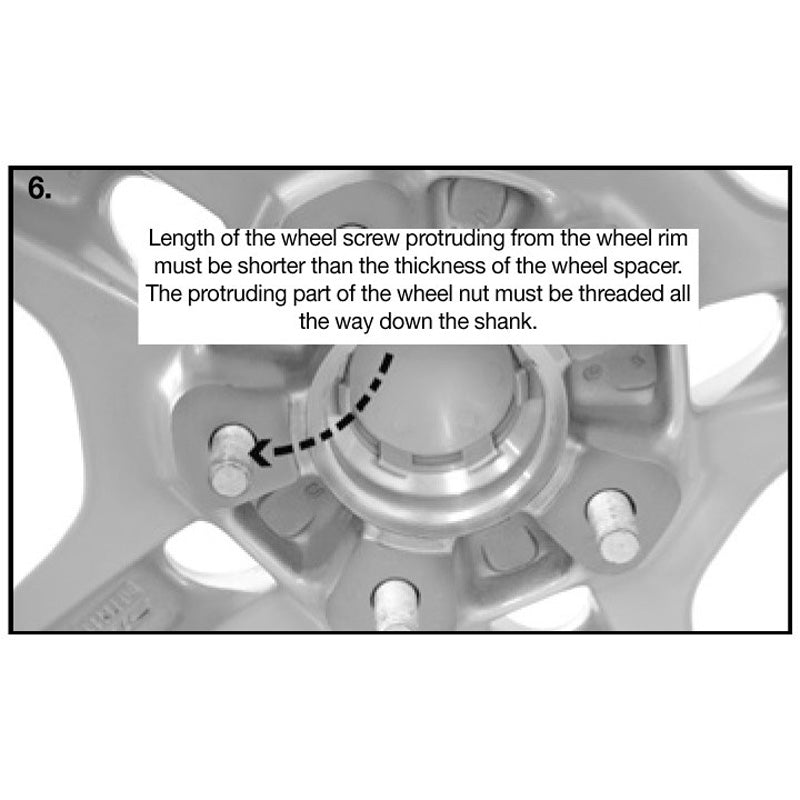 6.

Length of the wheel screw protruding from the wheel rim must be shorter than the thickness of the wheel spacer. The protruding part of the wheel nut must be threaded all the way down the shank.