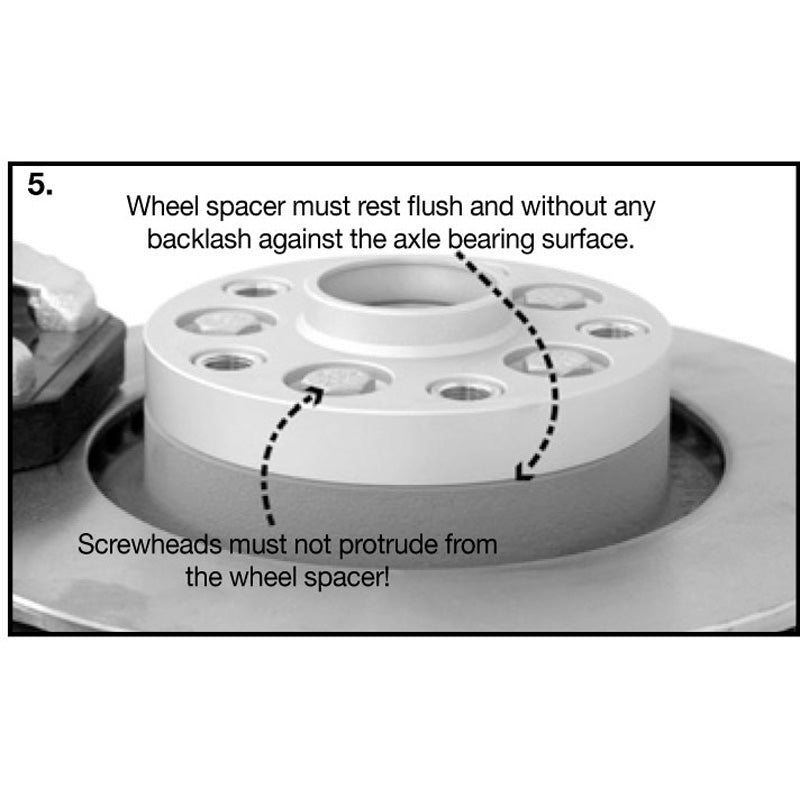 5.

Wheel spacer must rest flush and without any backlash against the axle bearing surface.

Screwheads must not protrude from the wheel spacer!